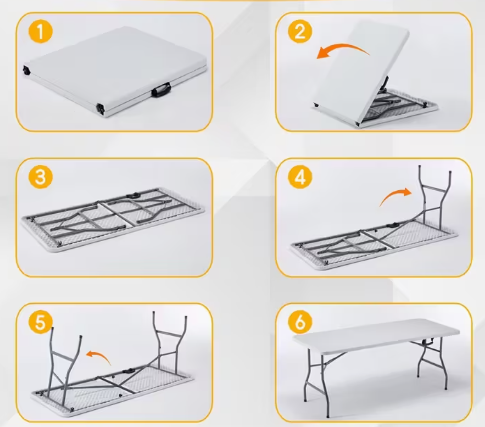 1

2

3

4

5

6